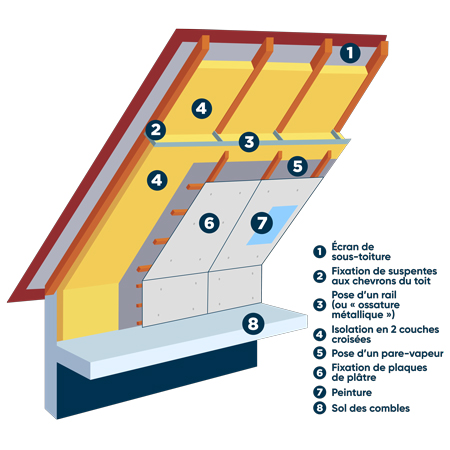 1
4
2
3
5
4
6
7
8

1 Écran de sous-toiture
2 Fixation de suspentes aux chevrons du toit
3 Pose d'un rail (ou « ossature métallique »)
4 Isolation en 2 couches croisées
5 Pose d'un pare-vapeur
6 Fixation de plaques de plâtre
7 Peinture
8 Sol des combles